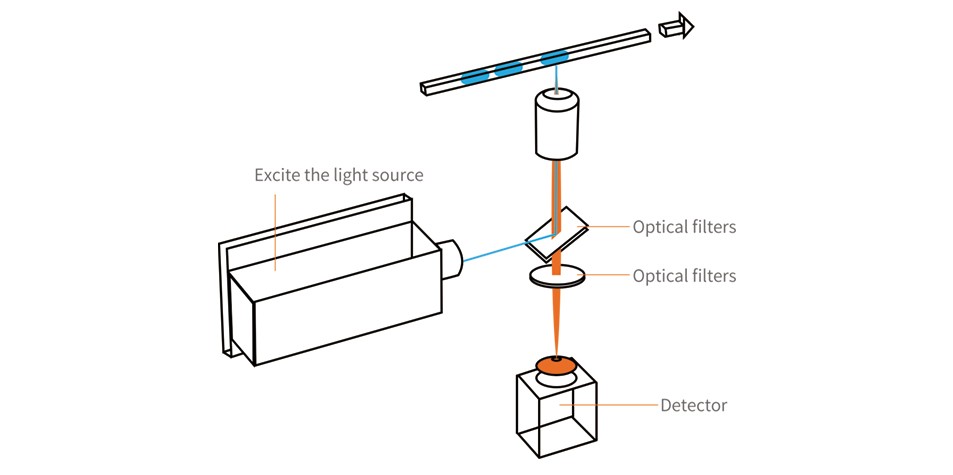 Excite the light source

Optical filters

Optical filters

Detector